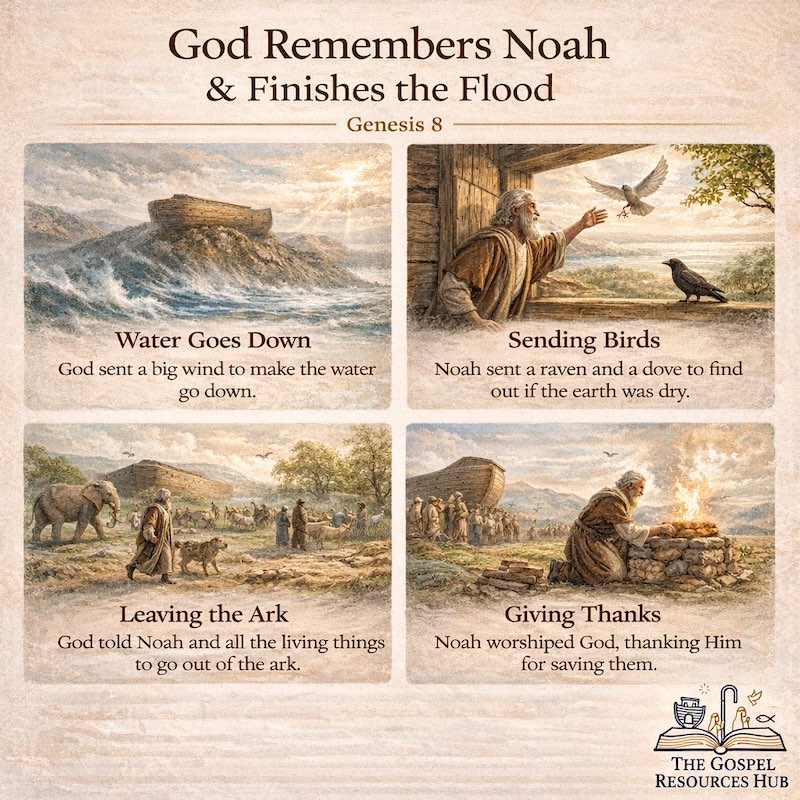 God Remembers Noah
& Finishes the Flood

Genesis 8

Water Goes Down
God sent a big wind to make the water go down.

Sending Birds
Noah sent a raven and a dove to find out if the earth was dry.

Leaving the Ark
God told Noah and all the living things to go out of the ark.

Giving Thanks
Noah worshiped God, thanking Him for saving them.

THE GOSPEL RESOURCES HUB